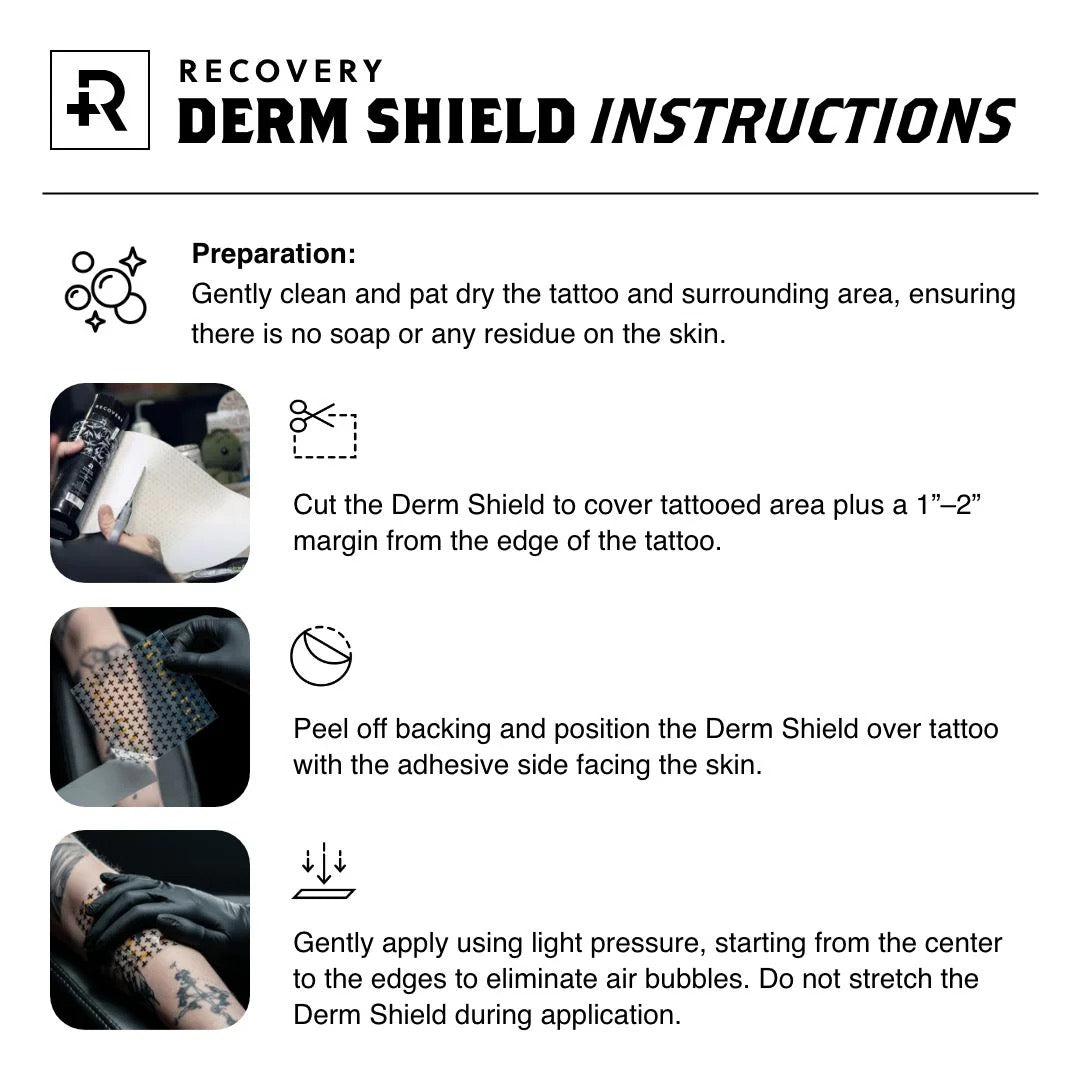 +R

RECOVERY
DERM SHIELD INSTRUCTIONS

Preparation:
Gently clean and pat dry the tattoo and surrounding area, ensuring there is no soap or any residue on the skin.

RECOVERY

Cut the Derm Shield to cover tattooed area plus a 1”–2” margin from the edge of the tattoo.

Peel off backing and position the Derm Shield over tattoo with the adhesive side facing the skin.

Gently apply using light pressure, starting from the center to the edges to eliminate air bubbles. Do not stretch the Derm Shield during application.